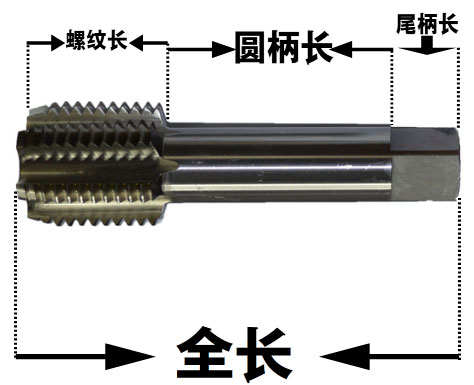 螺纹长
圆柄长
尾柄长
全长